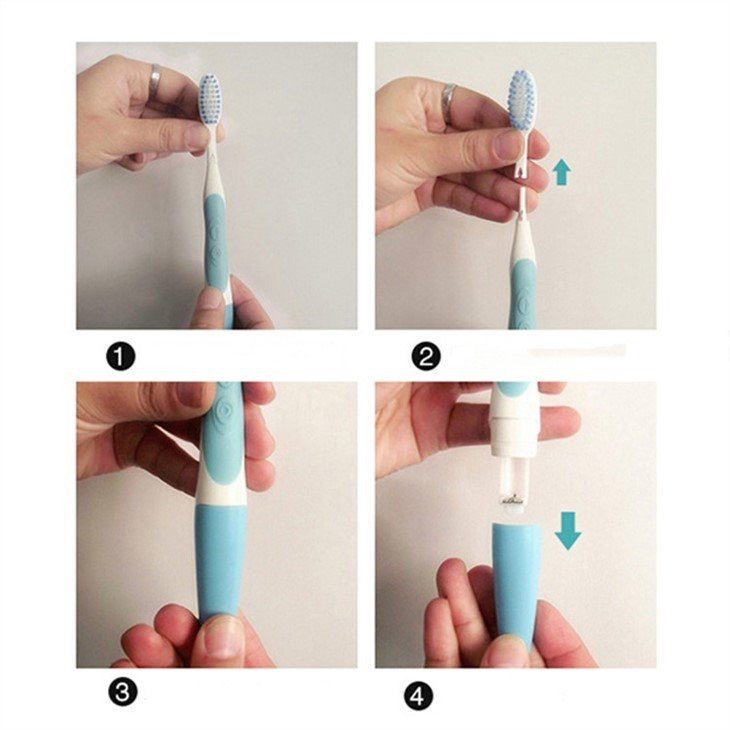 1

2

3

4